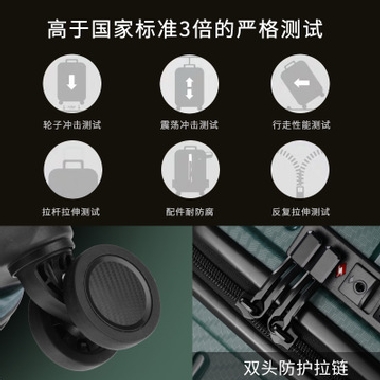 高于国家标准3倍的严格测试

轮子冲击测试

震荡冲击测试

行走性能测试

拉杆拉伸测试

配件耐防腐

反复拉伸测试

双头防护拉链